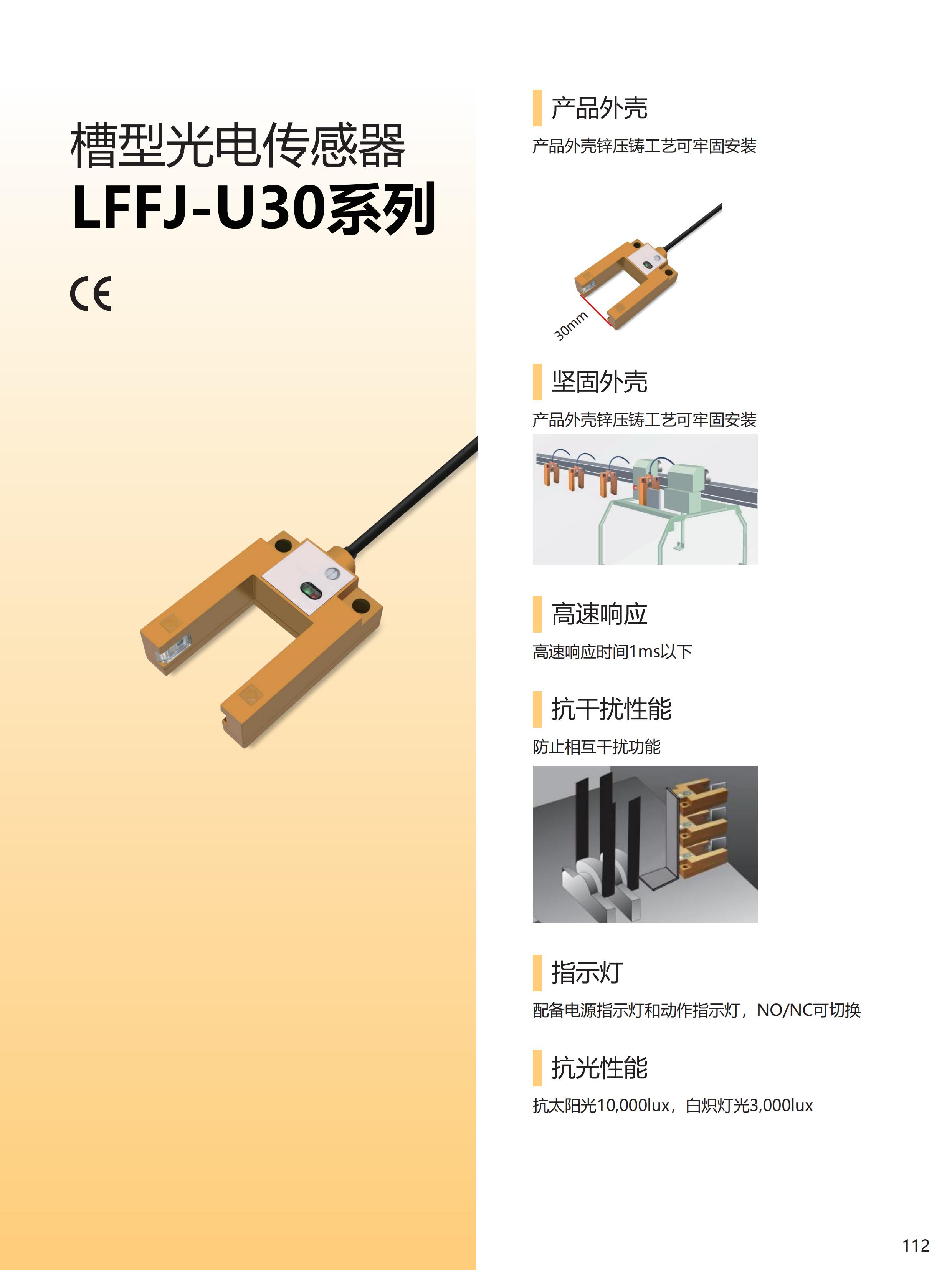 槽型光电传感器
LFFJ-U30系列

CE

产品外壳

产品外壳锌压铸工艺可牢固安装

30mm

坚固外壳

产品外壳锌压铸工艺可牢固安装

高速响应

高速响应时间1ms以下

抗干扰性能

防止相互干扰功能

指示灯

配备电源指示灯和动作指示灯，NO/NC可切换

抗光性能

抗太阳光10,000lux，白炽灯光3,000lux

112