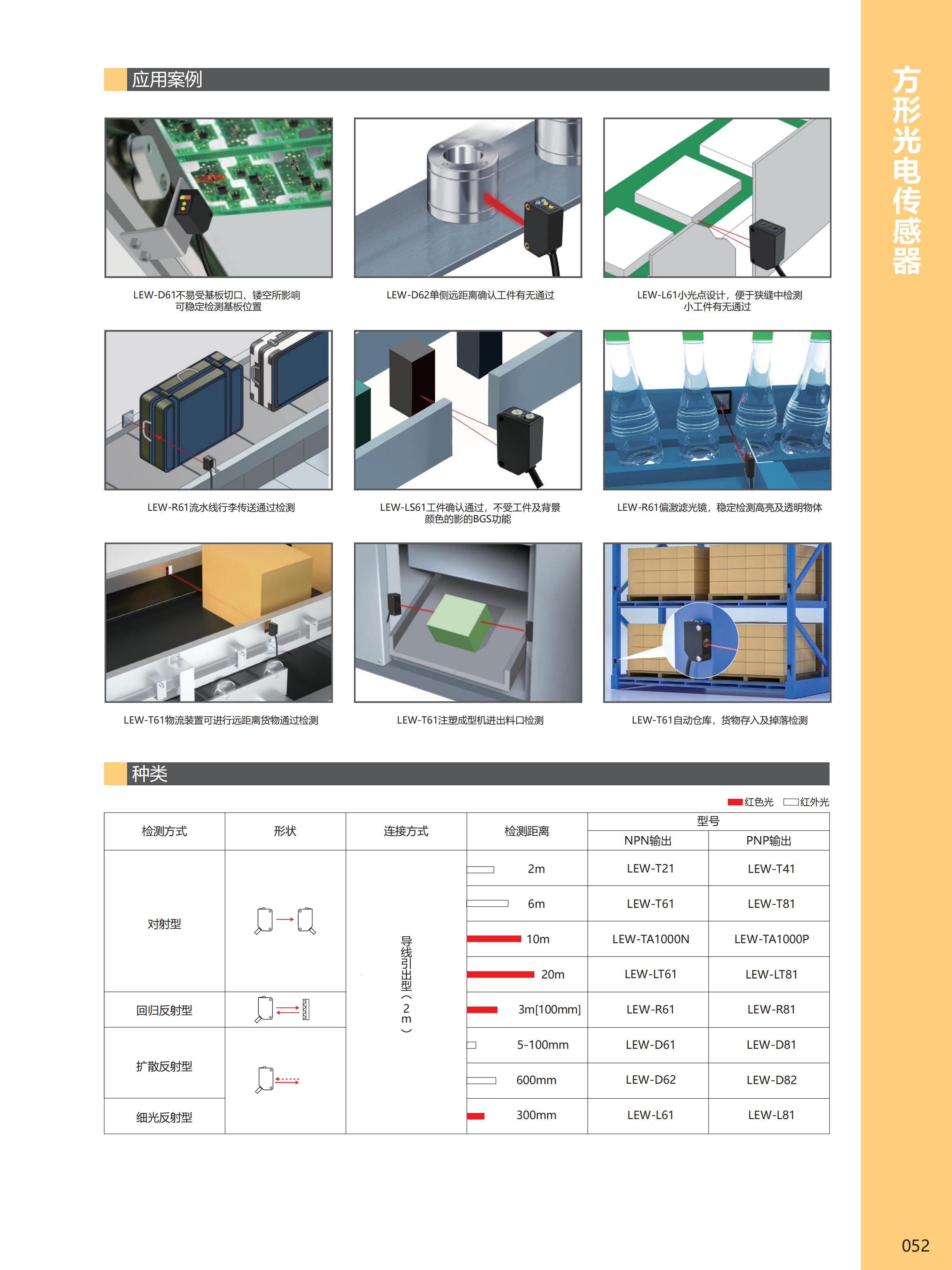 方形光电传感器

应用案例

LEW-D61不易受基板切口、镂空所影响可稳定检测基板位置

LEW-D62单侧远距离确认工件有无通过

LEW-L61小光点设计，便于狭缝中检测小工件有无通过

LEW-R61流水线行李传送通过检测

LEW-LS61工件确认通过，不受工件及背景颜色的影的BGS功能

LEW-R61偏激滤光镜，稳定检测高亮及透明物体

LEW-T61物流装置可进行远距离货物通过检测

LEW-T61注塑成型机进出料口检测

LEW-T61自动仓库，货物存入及掉落检测

种类

红色光 红外光

| 检测方式 | 形状 | 连接方式 | 检测距离 | 型号 NPN输出 | 型号 PNP输出 |
|---|---|---|---|---|---|
| 对射型 | | 导线引出型（2m） | 2m | LEW-T21 | LEW-T41 |
| | | | 6m | LEW-T61 | LEW-T81 |
| | | | 10m | LEW-TA1000N | LEW-TA1000P |
| | | | 20m | LEW-LT61 | LEW-LT81 |
| 回归反射型 | | | 3m[100mm] | LEW-R61 | LEW-R81 |
| 扩散反射型 | | | 5-100mm | LEW-D61 | LEW-D81 |
| | | | 600mm | LEW-D62 | LEW-D82 |
| 细光反射型 | | | 300mm | LEW-L61 | LEW-L81 |

052