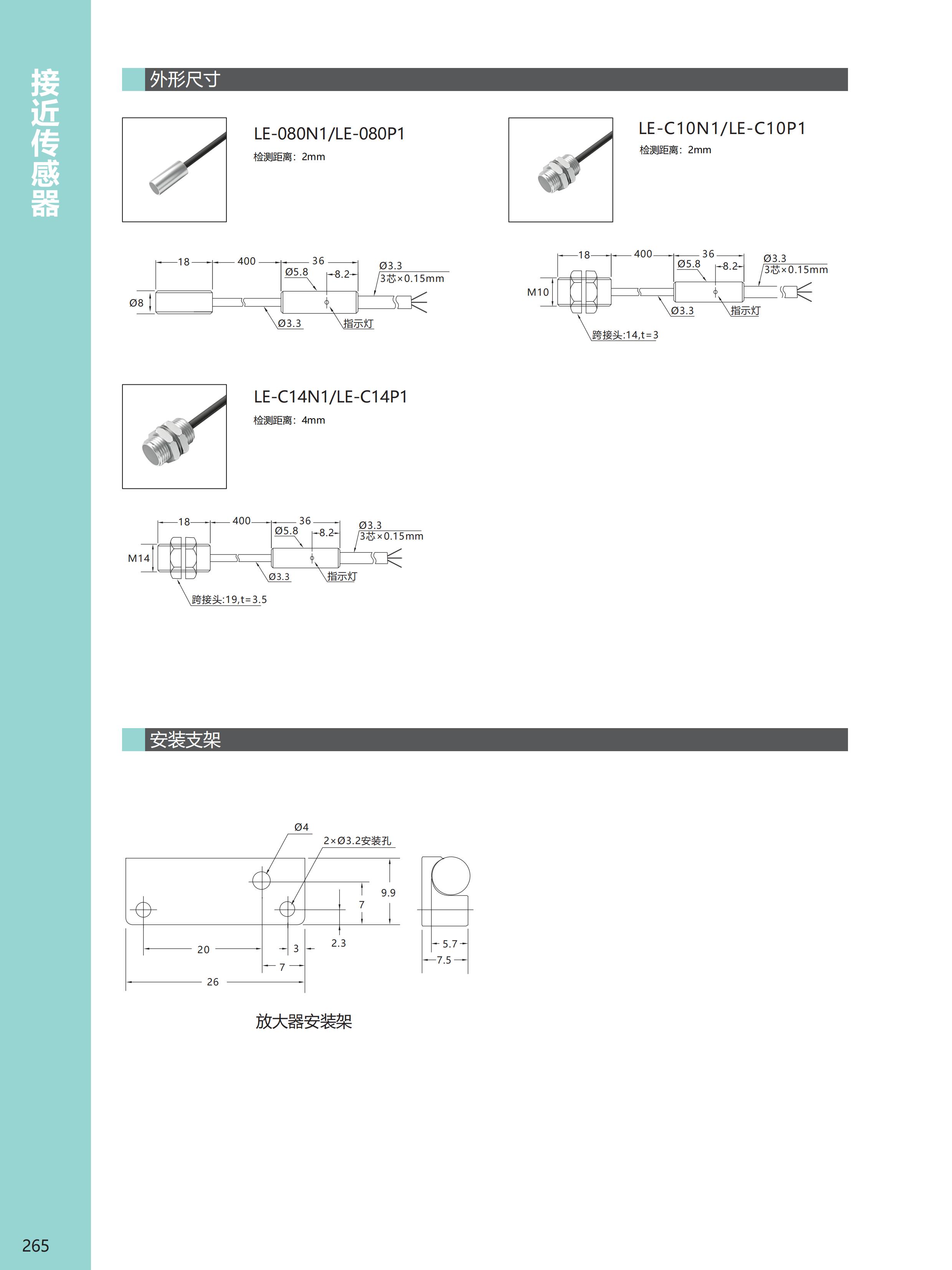 接近传感器

外形尺寸

LE-080N1/LE-080P1
检测距离：2mm

18 400 36 Ø5.8 8.2 Ø3.3 3芯×0.15mm Ø8 Ø3.3 指示灯

LE-C10N1/LE-C10P1
检测距离：2mm

18 400 36 Ø5.8 8.2 Ø3.3 3芯×0.15mm M10 Ø3.3 指示灯 跨接头:14,t=3

LE-C14N1/LE-C14P1
检测距离：4mm

18 400 36 Ø5.8 8.2 Ø3.3 3芯×0.15mm M14 Ø3.3 指示灯 跨接头:19,t=3.5

安装支架

Ø4
2×Ø3.2安装孔
9.9
7
2.3
20
3
7
26
5.7
7.5

放大器安装架

265